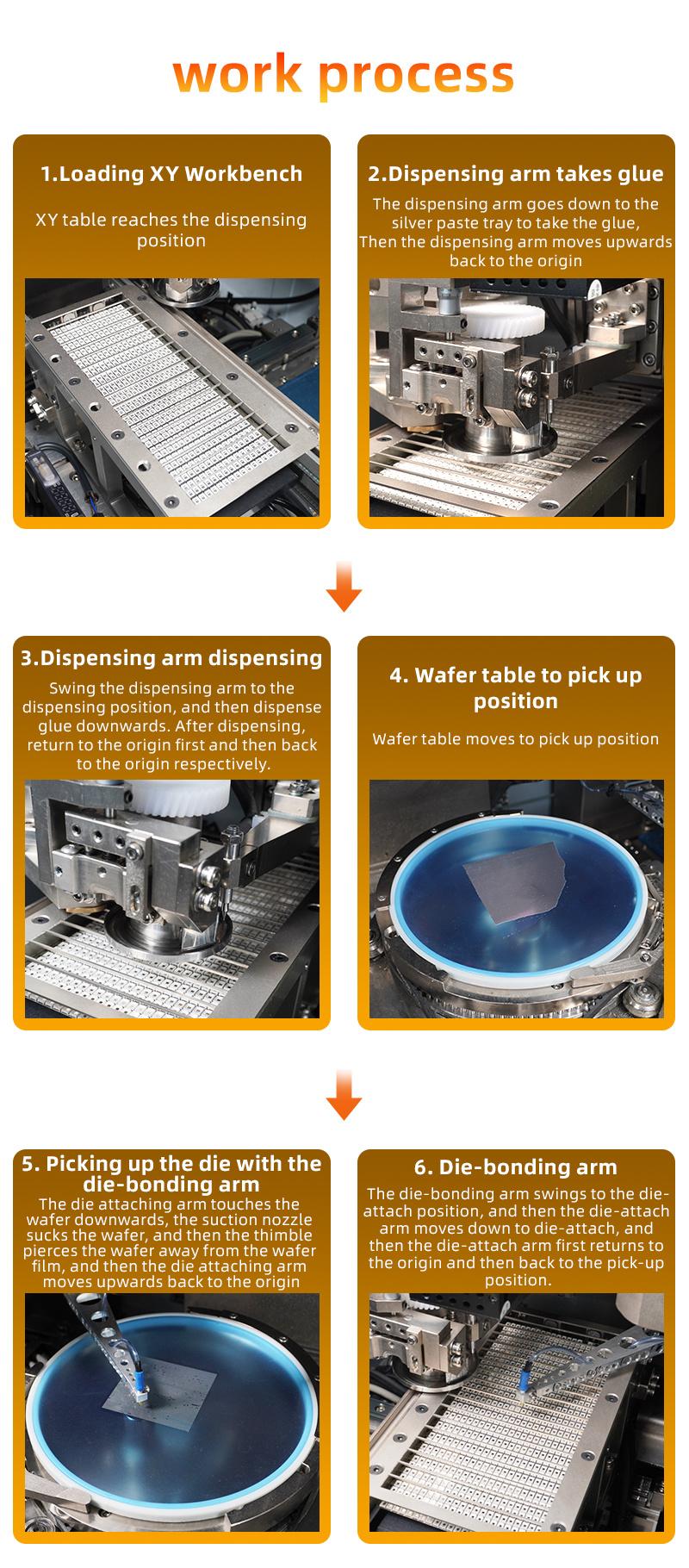 work process

1.Loading XY Workbench

XY table reaches the dispensing position

2.Dispensing arm takes glue

The dispensing arm goes down to the silver paste tray to take the glue, Then the dispensing arm moves upwards back to the origin

3.Dispensing arm dispensing

Swing the dispensing arm to the dispensing position, and then dispense glue downwards. After dispensing, return to the origin first and then back to the origin respectively.

4. Wafer table to pick up position

Wafer table moves to pick up position

5. Picking up the die with the die-bonding arm

The die attaching arm touches the wafer downwards, the suction nozzle sucks the wafer, and then the thimble pierces the wafer away from the wafer film, and then the die attaching arm moves upwards back to the origin

6. Die-bonding arm

The die-bonding arm swings to the die-attach position, and then the die-attach arm moves down to die-attach, and then the die-attach arm first returns to the origin and then back to the pick-up position.