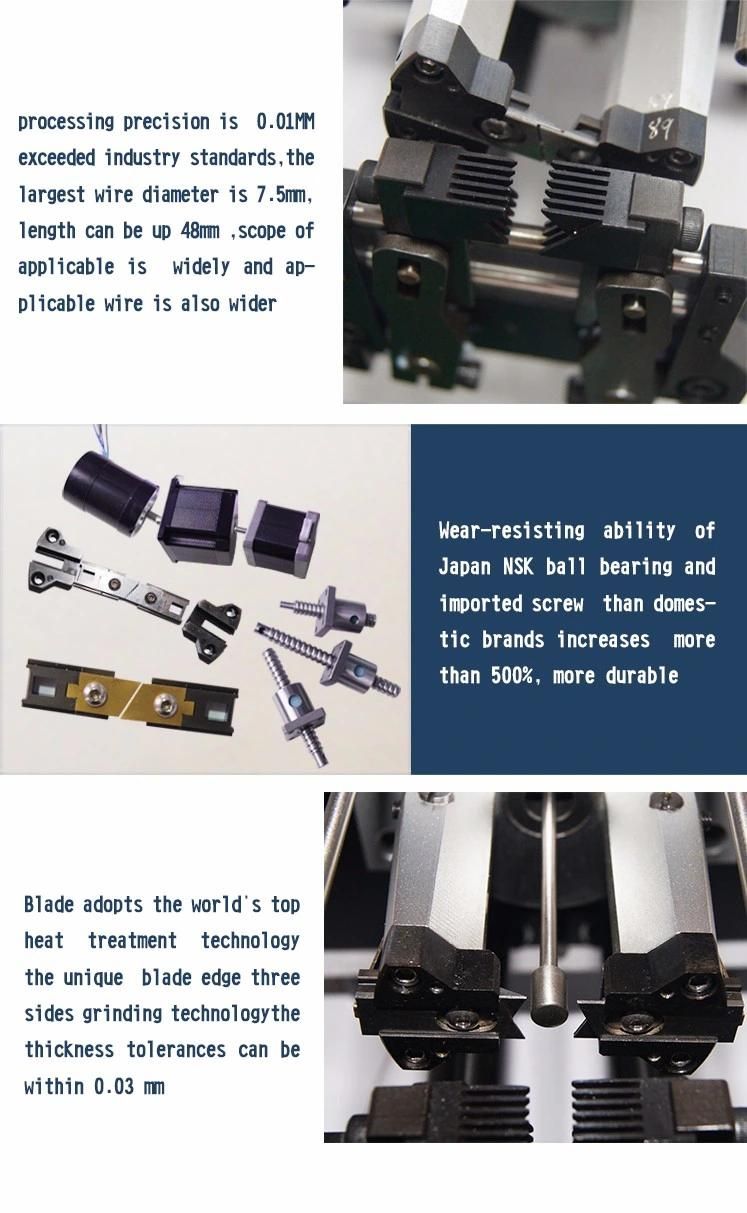 processing precision is 0.01MM exceeded industry standards,the largest wire diameter is 7.5mm, length can be up 48mm ,scope of applicable is widely and applicable wire is also wider

89

Wear-resisting ability of Japan NSK ball bearing and imported screw than domestic brands increases more than 500%, more durable

Blade adopts the world's top heat treatment technology the unique blade edge three sides grinding technologythe thickness tolerances can be within 0.03 mm